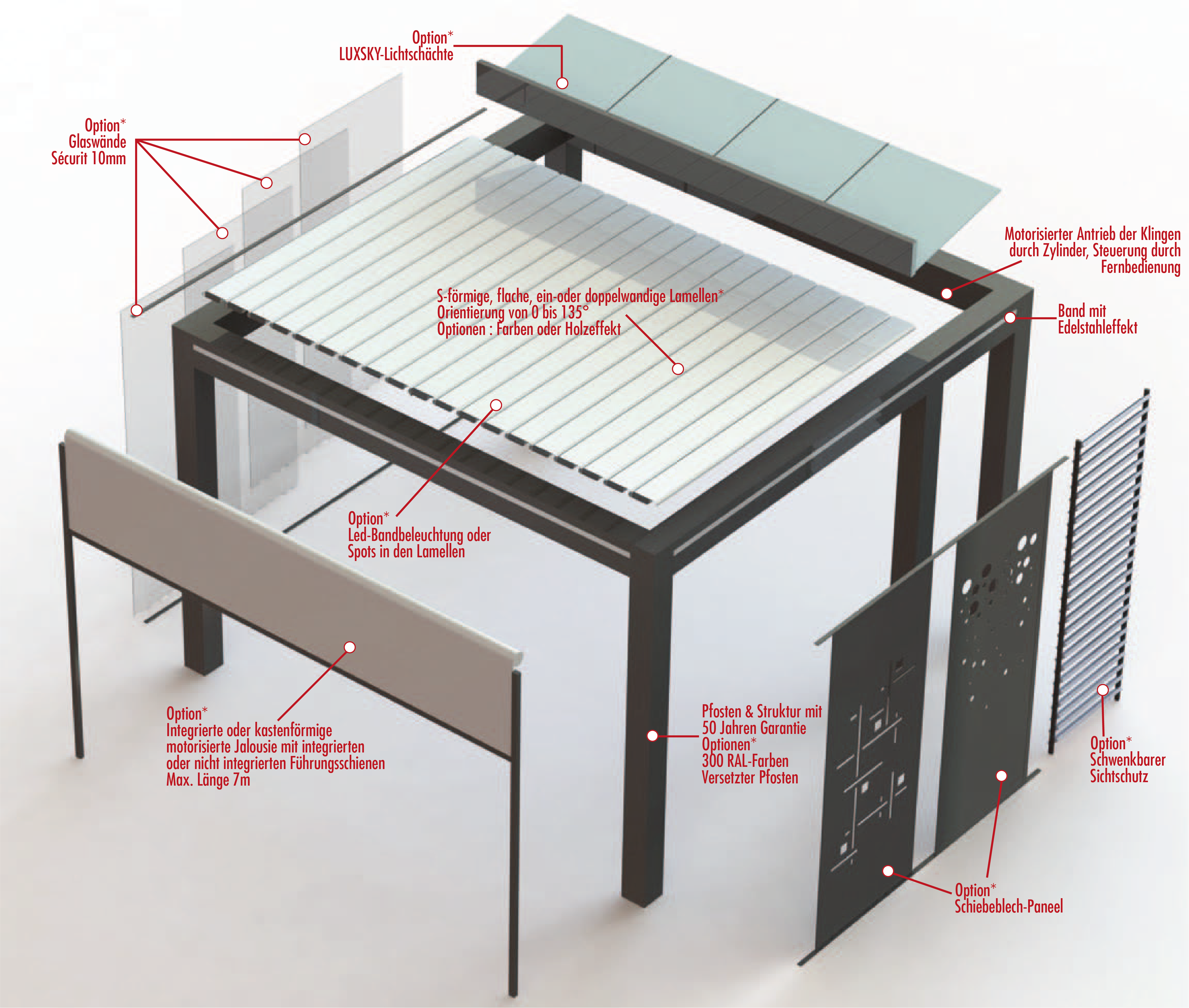 Option*
LUXSKY-Lichtschächte

Option*
Glaswände
Sécurit 10mm

Motorisierter Antrieb der Klingen durch Zylinder, Steuerung durch Fernbedienung

S-förmige, flache, ein-oder doppelwandige Lamellen*
Orientierung von 0 bis 135°
Optionen : Farben oder Holzeffekt

Band mit Edelstahleffekt

Option*
Led-Bandbeleuchtung oder Spots in den Lamellen

Option*
Integrierte oder kastenförmige motorisierte Jalousie mit integrierten oder nicht integrierten Führungsschienen
Max. Länge 7m

Pfosten & Struktur mit 50 Jahren Garantie
Optionen*
300 RAL-Farben
Versetzter Pfosten

Option*
Schwenkbarer Sichtschutz

Option*
Schiebeblech-Paneel